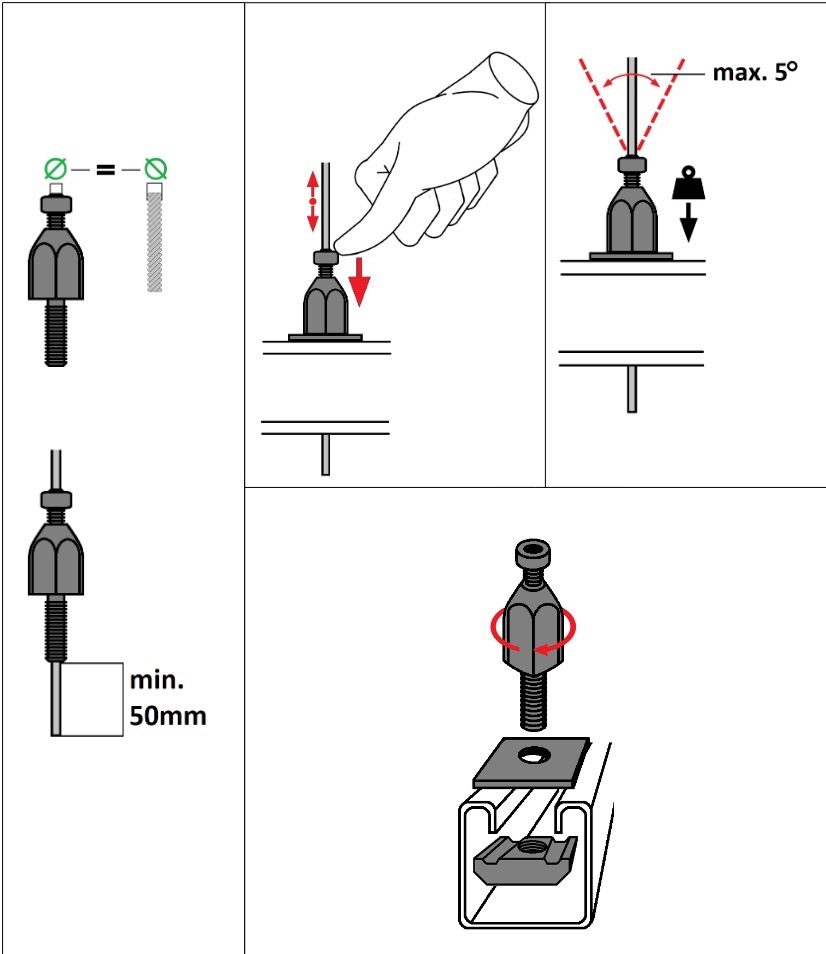 Ø = Ø

max. 5°

min. 50mm